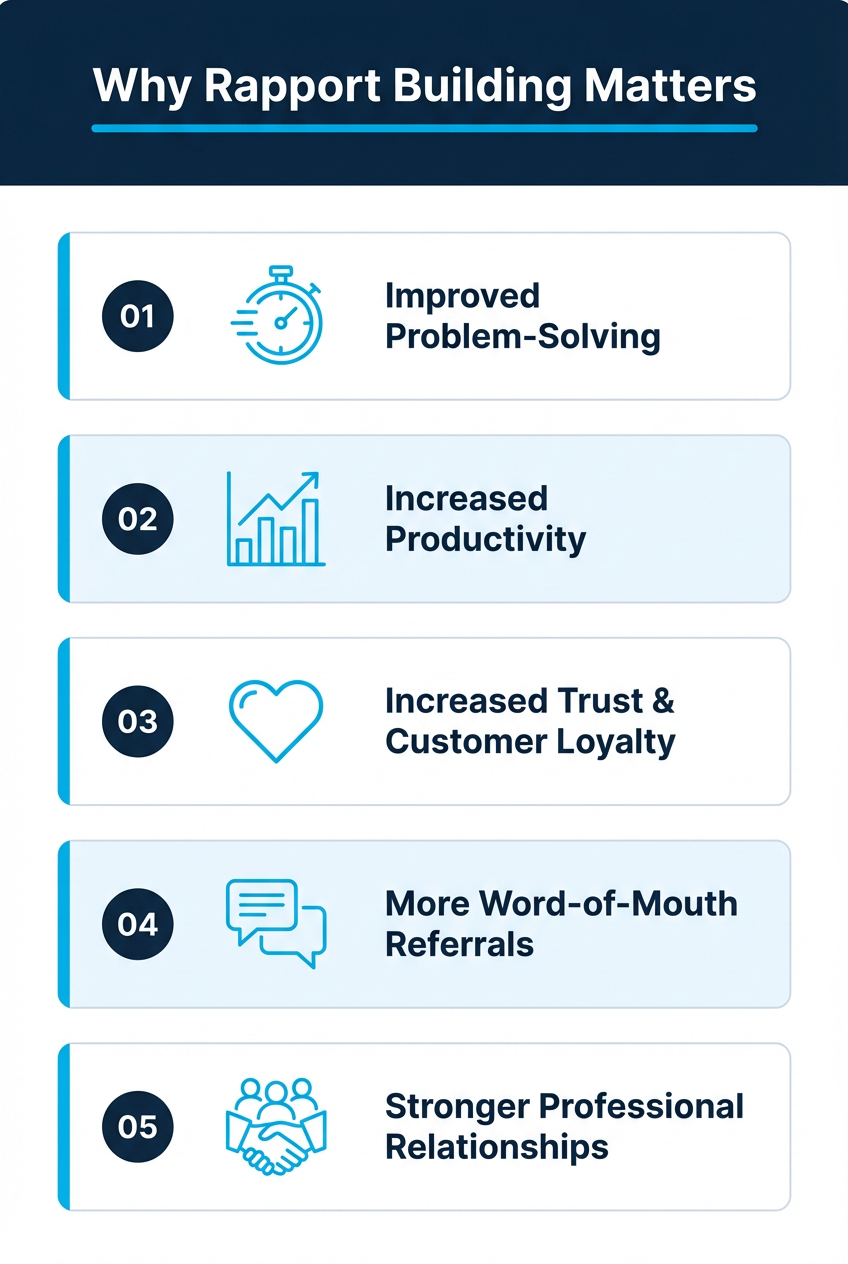 Why Rapport Building Matters

01 Improved Problem-Solving

02 Increased Productivity

03 Increased Trust & Customer Loyalty

04 More Word-of-Mouth Referrals

05 Stronger Professional Relationships